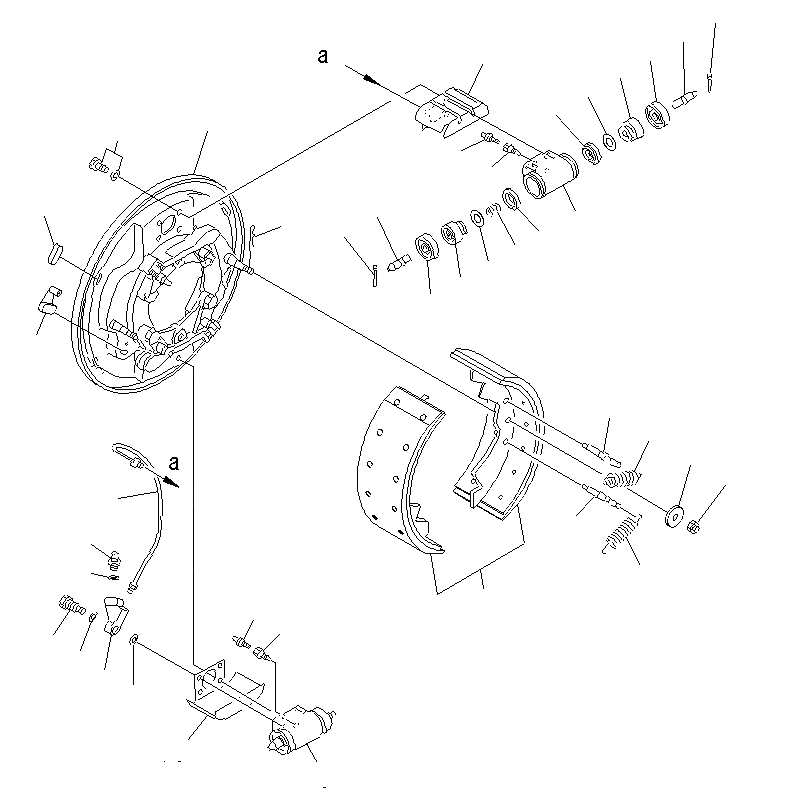 a

a